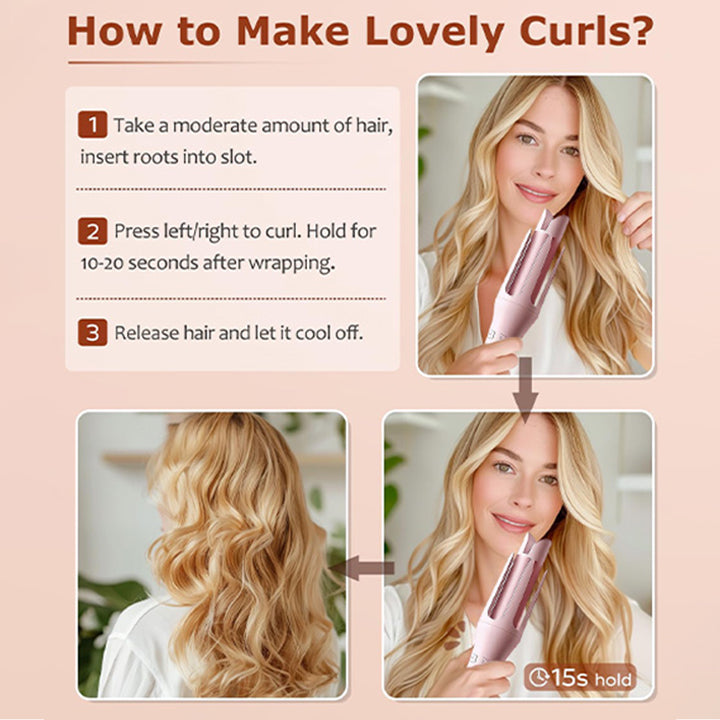 How to Make Lovely Curls?

1 Take a moderate amount of hair, insert roots into slot.

2 Press left/right to curl. Hold for 10-20 seconds after wrapping.

3 Release hair and let it cool off.

15s hold