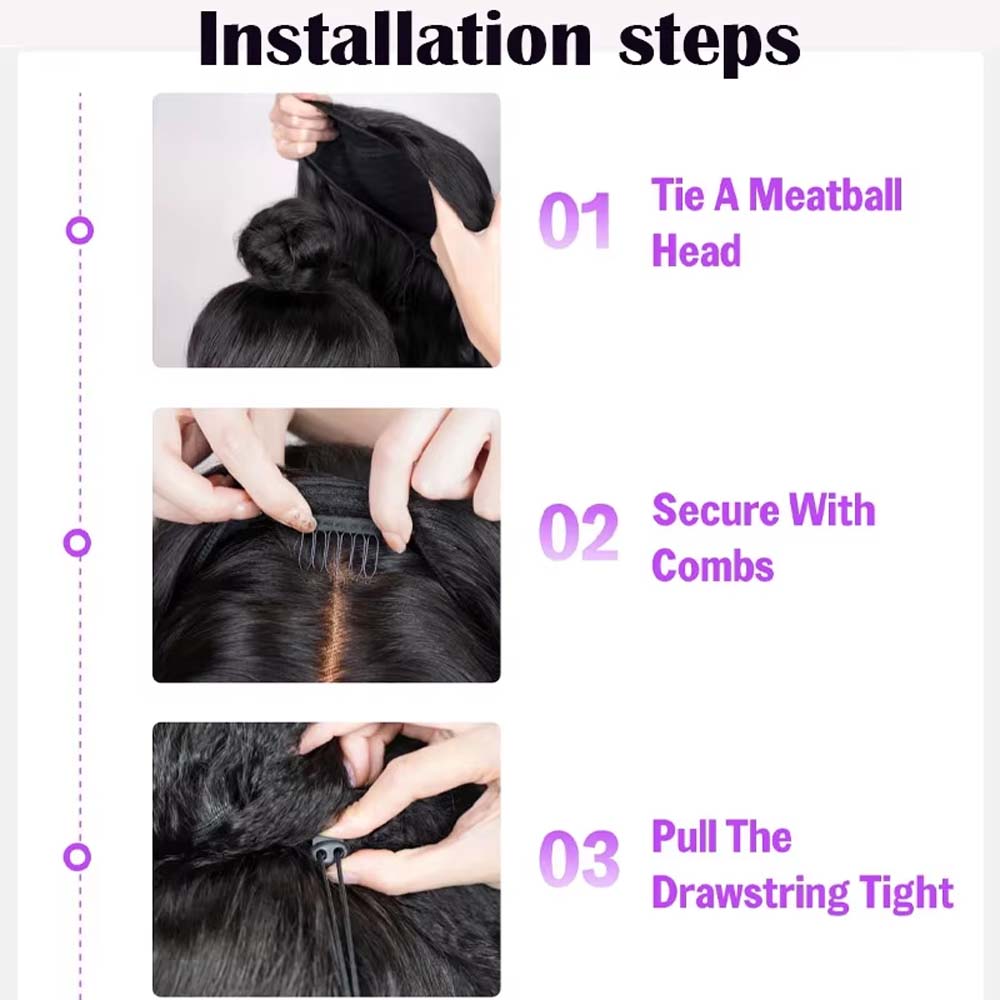 Installation steps

01 Tie A Meatball Head

02 Secure With Combs

03 Pull The Drawstring Tight